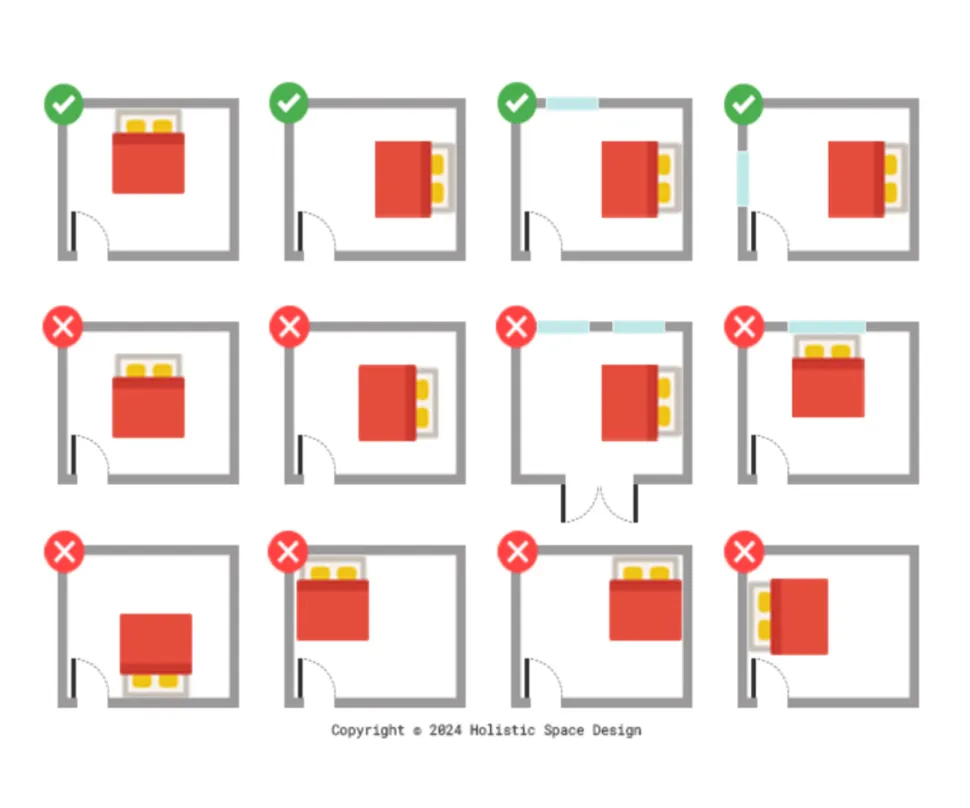 Copyright © 2024 Holistic Space Design